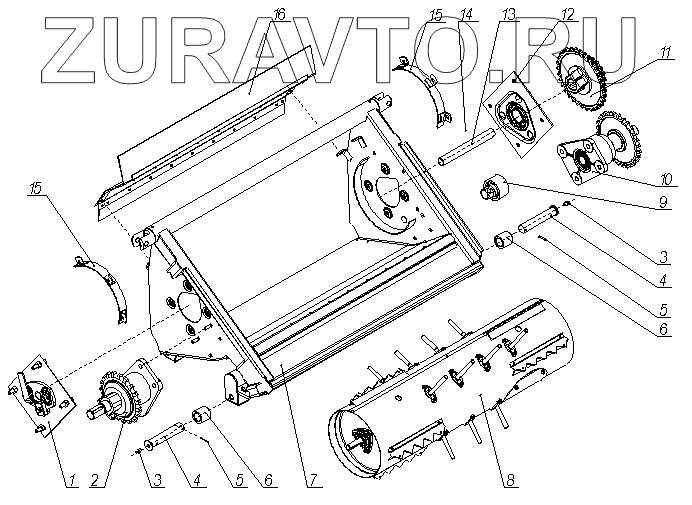 ZURAVTO.RU

16
15
14
13
12
11
10
9
3
4
5
6
15
1
2
3
4
5
6
7
8